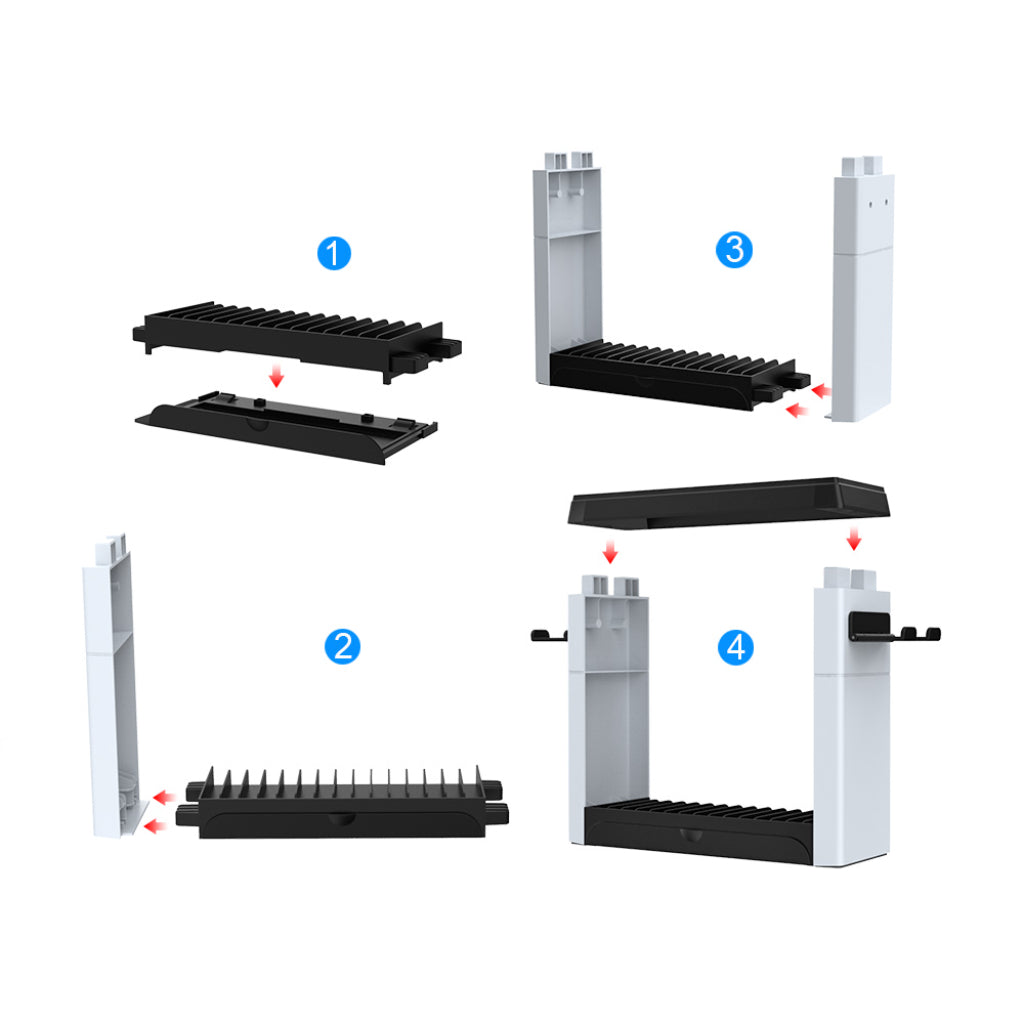 1

3

2

4