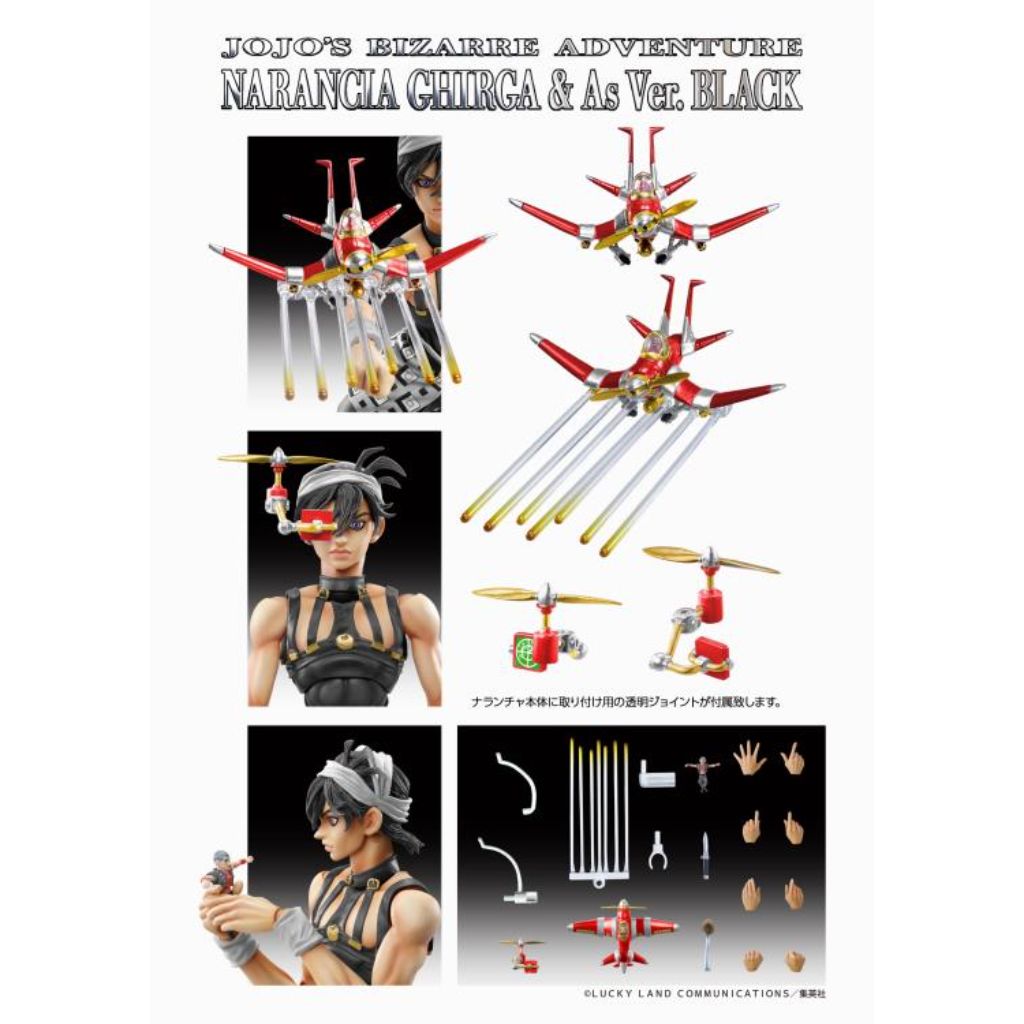 JOJO'S BIZARRE ADVENTURE
NARANCIA GHIRGA & As Ver. BLACK

ナランチャ本体に取り付け用の透明ジョイントが付属致します。

©LUCKY LAND COMMUNICATIONS／集英社