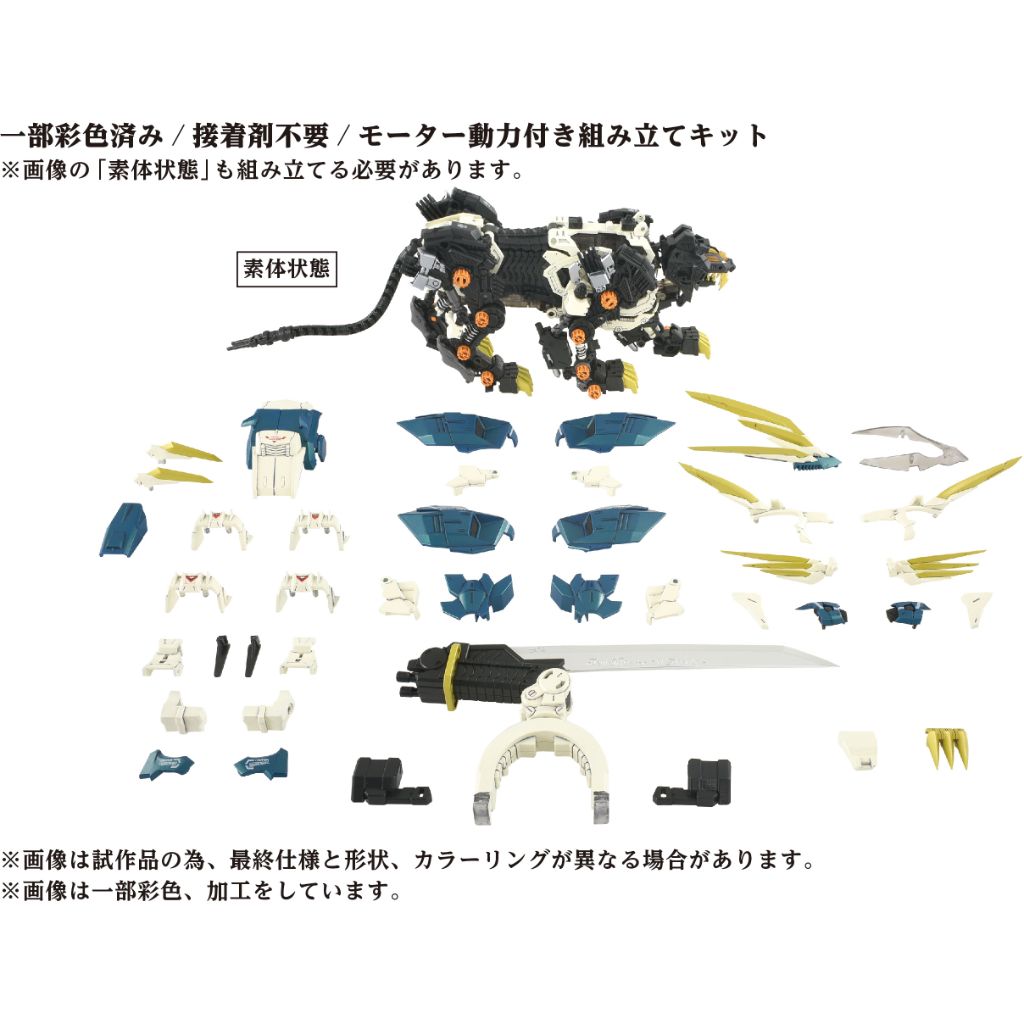 一部彩色済み / 接着剤不要 / モーター動力付き組み立てキット
※画像の「素体状態」も組み立てる必要があります。

素体状態

※画像は試作品の為、最終仕様と形状、カラーリングが異なる場合があります。
※画像は一部彩色、加工をしています。